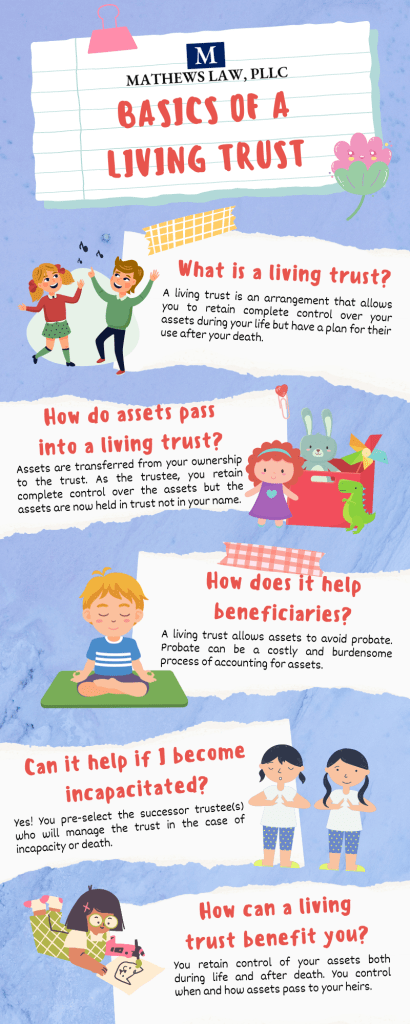 M
MATHEWS LAW, PLLC

BASICS OF A LIVING TRUST

What is a living trust?

A living trust is an arrangement that allows you to retain complete control over your assets during your life but have a plan for their use after your death.

How do assets pass into a living trust?

Assets are transferred from your ownership to the trust. As the trustee, you retain complete control over the assets but the assets are now held in trust not in your name.

How does it help beneficiaries?

A living trust allows assets to avoid probate. Probate can be a costly and burdensome process of accounting for assets.

Can it help if I become incapacitated?

Yes! You pre-select the successor trustee(s) who will manage the trust in the case of incapacity or death.

How can a living trust benefit you?

You retain control of your assets both during life and after death. You control when and how assets pass to your heirs.